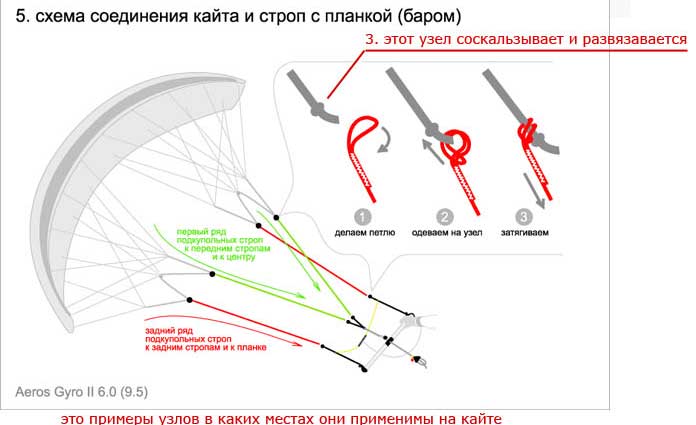 5. схема соединения кайта и строп с планкой (баром)

3. этот узел соскальзывает и развязавается

1 делаем петлю

2 одеваем на узел

3 затягиваем

первый ряд подкупольных строп к передним стропам и к центру

задний ряд подкупольных строп к задним стропам и к планке

Aeros Gyro II 6.0 (9.5)

это примеры узлов в каких местах они применимы на кайте