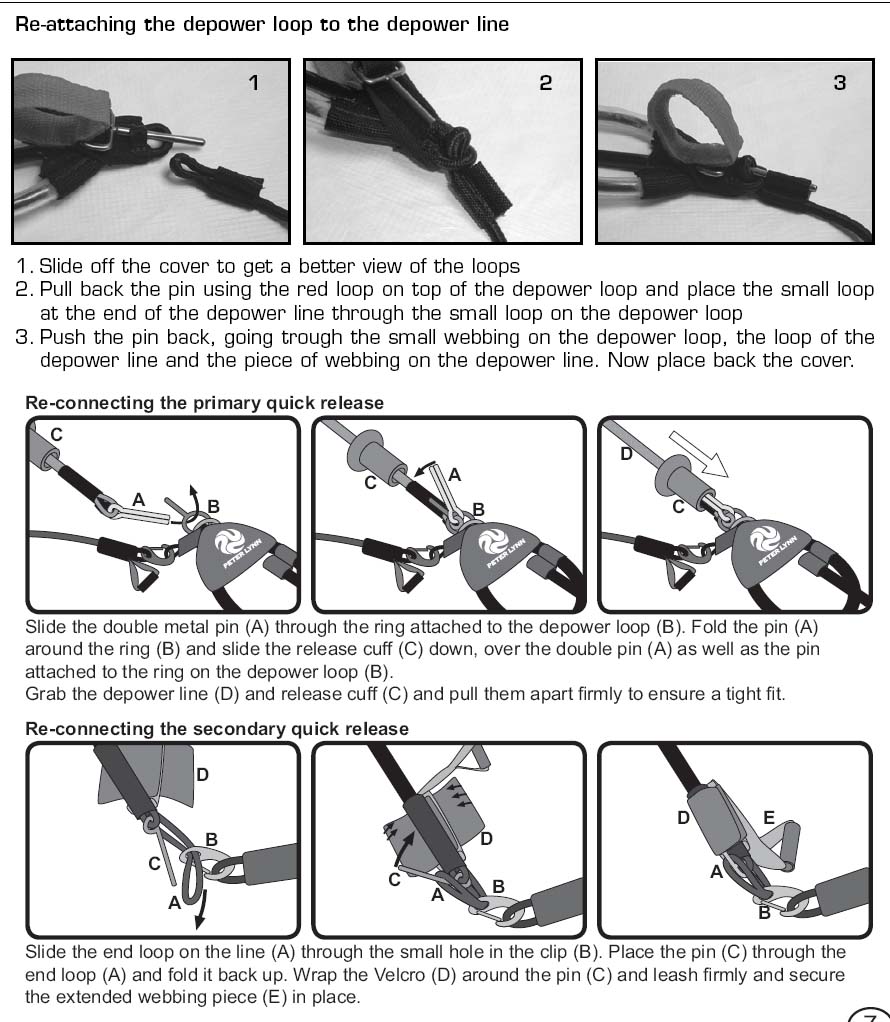 Re-attaching the depower loop to the depower line

1

2

3

1. Slide off the cover to get a better view of the loops
2. Pull back the pin using the red loop on top of the depower loop and place the small loop at the end of the depower line through the small loop on the depower loop
3. Push the pin back, going trough the small webbing on the depower loop, the loop of the depower line and the piece of webbing on the depower line. Now place back the cover.

Re-connecting the primary quick release

C
A
B
PETER LYNN

C
A
B
PETER LYNN

D
C
PETER LYNN

Slide the double metal pin (A) through the ring attached to the depower loop (B). Fold the pin (A) around the ring (B) and slide the release cuff (C) down, over the double pin (A) as well as the pin attached to the ring on the depower loop (B).
Grab the depower line (D) and release cuff (C) and pull them apart firmly to ensure a tight fit.

Re-connecting the secondary quick release

D
B
C
A

D
C
A
B

D
E
A
B

Slide the end loop on the line (A) through the small hole in the clip (B). Place the pin (C) through the end loop (A) and fold it back up. Wrap the Velcro (D) around the pin (C) and leash firmly and secure the extended webbing piece (E) in place.

7